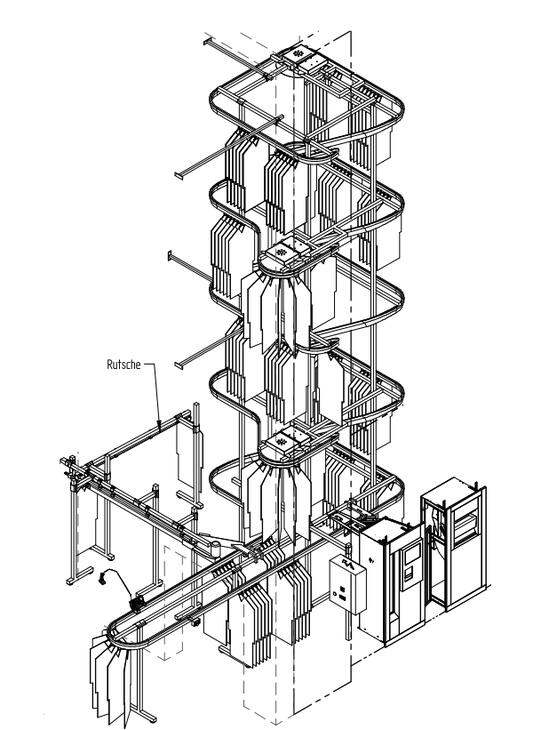 Rutsche